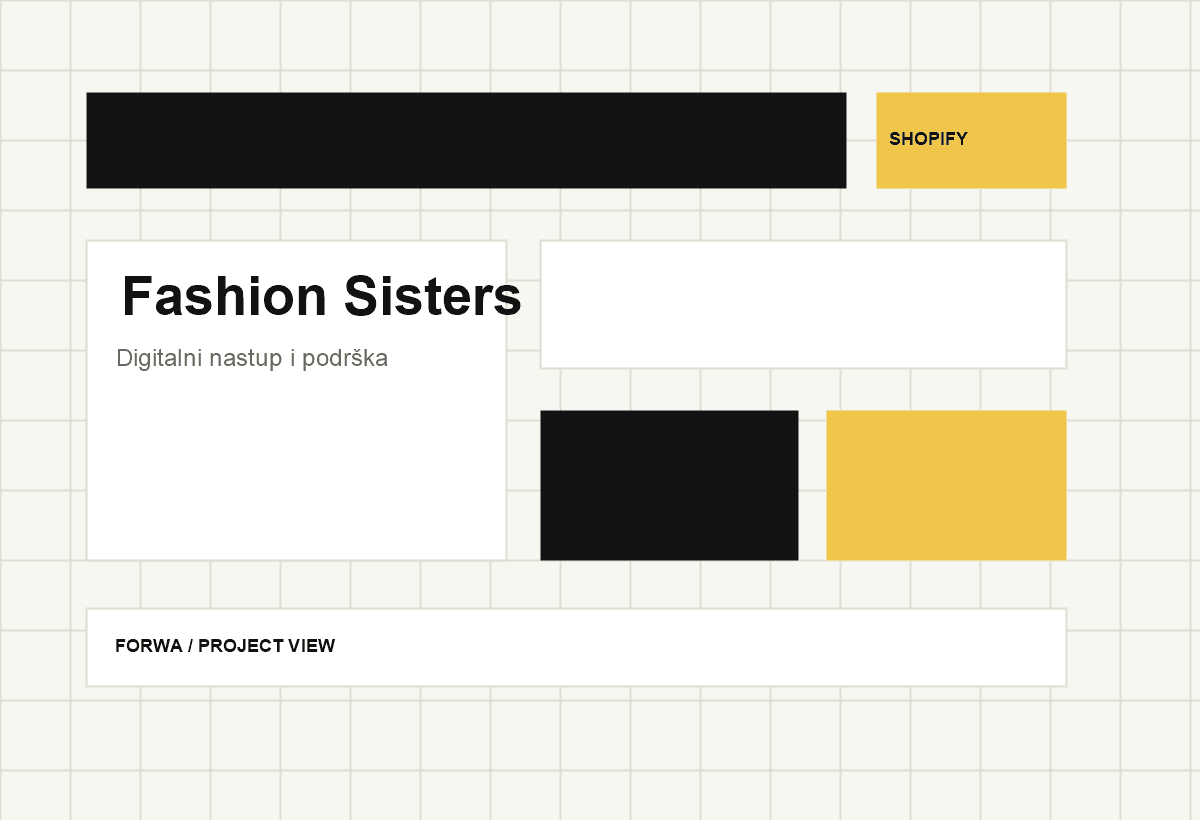 SHOPIFY

Fashion Sisters

Digitalni nastup i podrška

FORWA / PROJECT VIEW